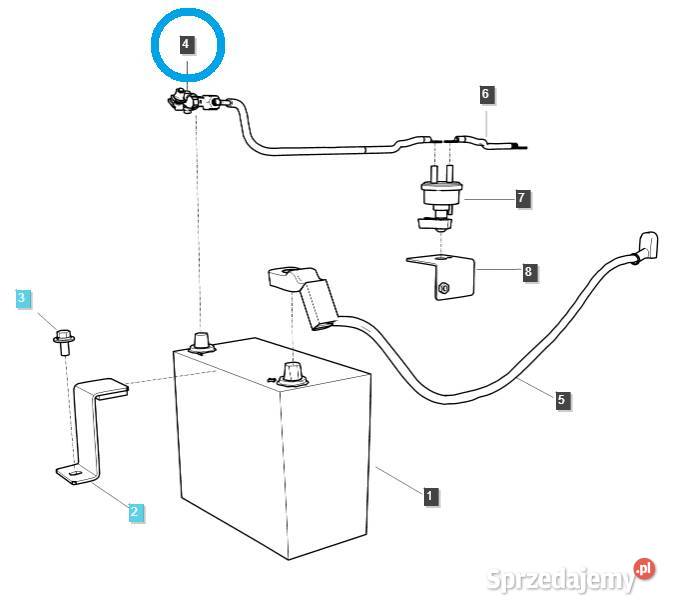 4
6
7
8
3
5
1
2
Sprzedajemy.pl