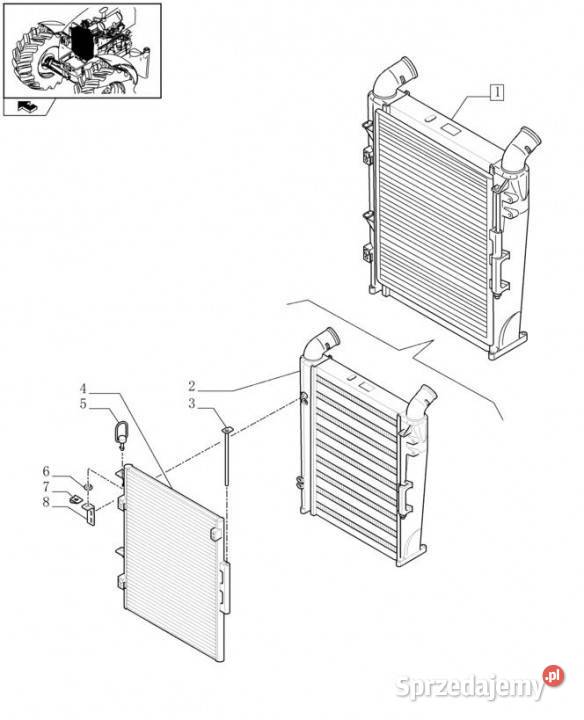 1
2
3
4
5
6
7
8
Sprzedajemy.pl