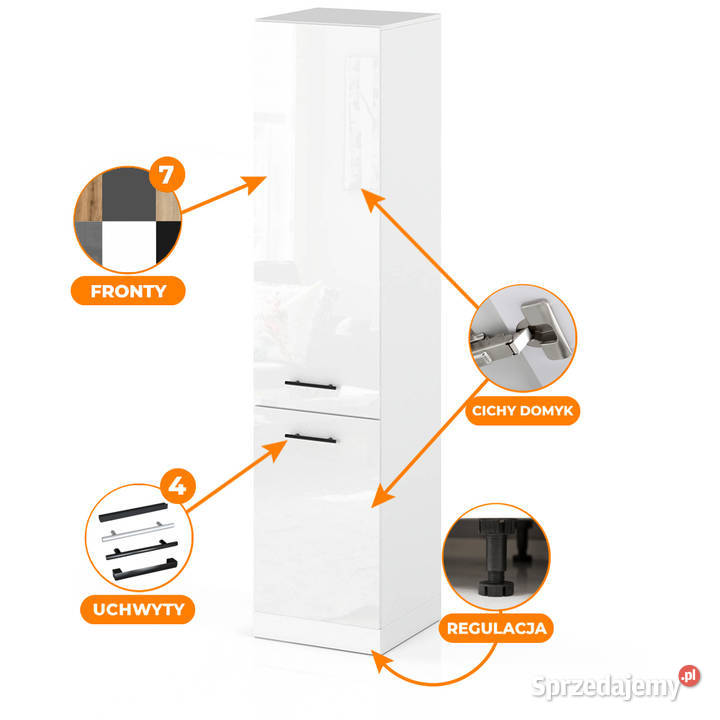 7

FRONTY

CICHY DOMYK

4

UCHWYTY

REGULACJA

Sprzedajemy.pl