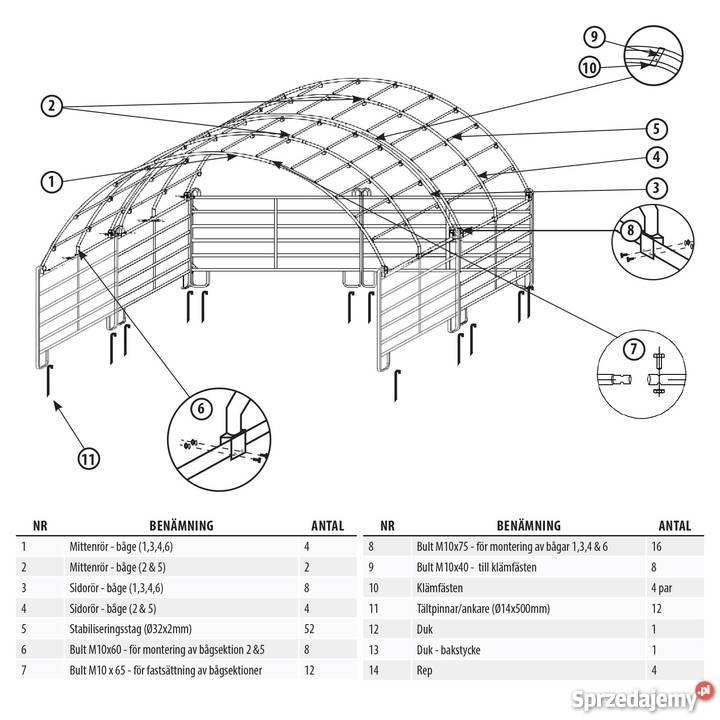 9

10

2

5

4

1

3

8

7

6

11

| NR | BENÄMNING | ANTAL |
|---|---|---|
| 1 | Mittenrör - båge (1,3,4,6) | 4 |
| 2 | Mittenrör - båge (2 & 5) | 2 |
| 3 | Sidorör - båge (1,3,4,6) | 8 |
| 4 | Sidorör - båge (2 & 5) | 4 |
| 5 | Stabiliseringsstag (Ø32x2mm) | 52 |
| 6 | Bult M10x60 - för montering av bågsektion 2 &5 | 8 |
| 7 | Bult M10 x 65 - för fastsättning av bågsektioner | 12 |

| NR | BENÄMNING | ANTAL |
|---|---|---|
| 8 | Bult M10x75 - för montering av bågar 1,3,4 & 6 | 16 |
| 9 | Bult M10x40 - till klämfästen | 8 |
| 10 | Klämfästen | 4 par |
| 11 | Tältpinnar/ankare (Ø14x500mm) | 12 |
| 12 | Duk | 1 |
| 13 | Duk - bakstycke | 1 |
| 14 | Rep | 4 |

Sprzedajemy.pl