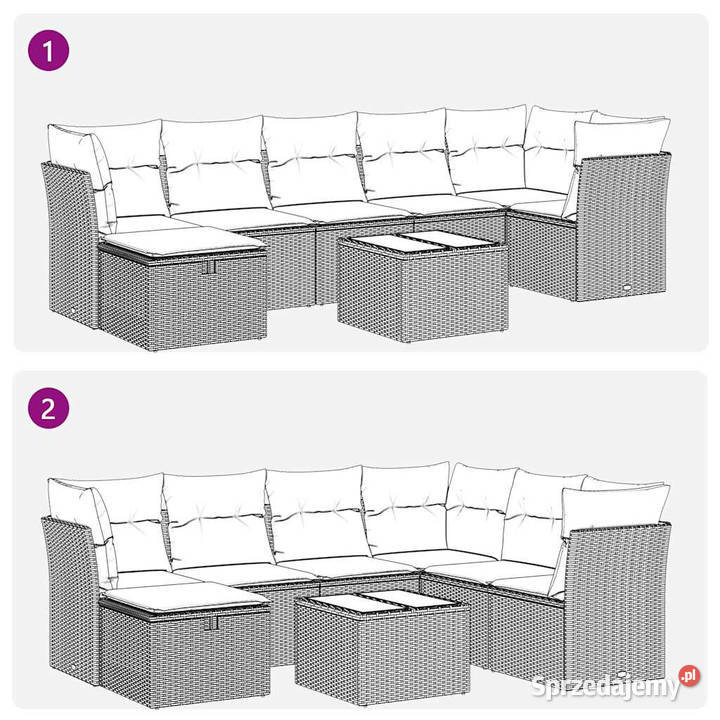 1

2

Sprzedajemy.pl