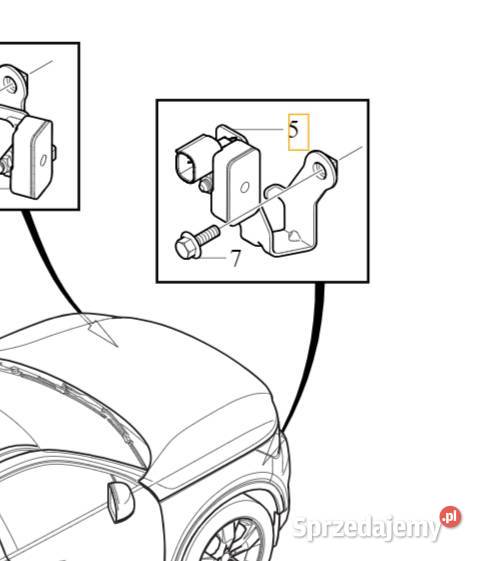 5

7

Sprzedajemy.pl