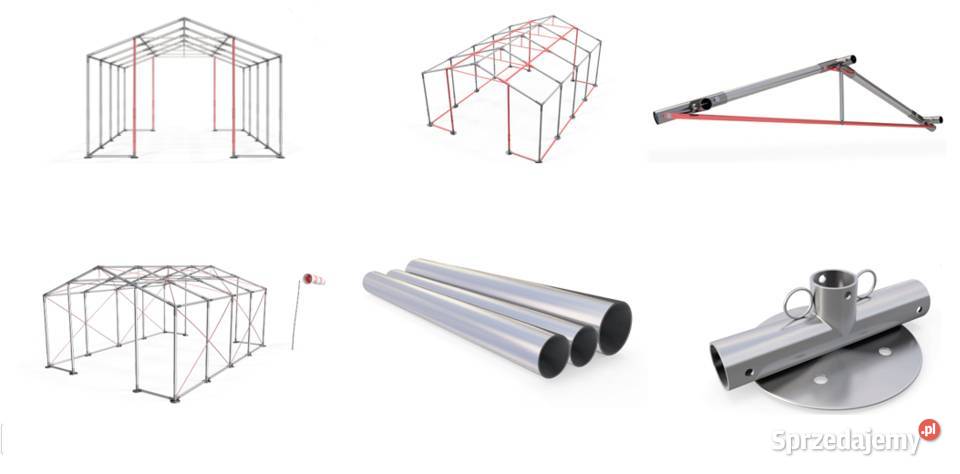 Sprzedajemy.pl