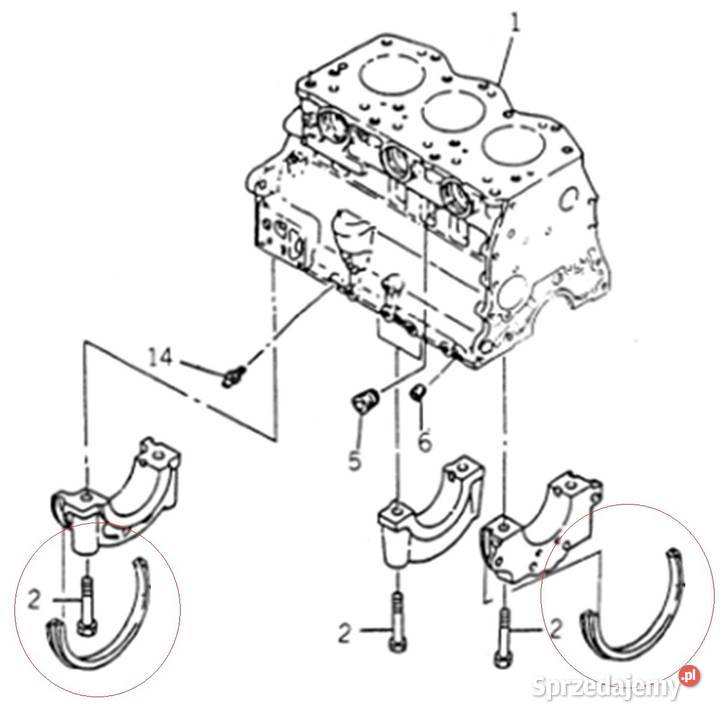 1
14
5
6
2
2
2
Sprzedajemy.pl