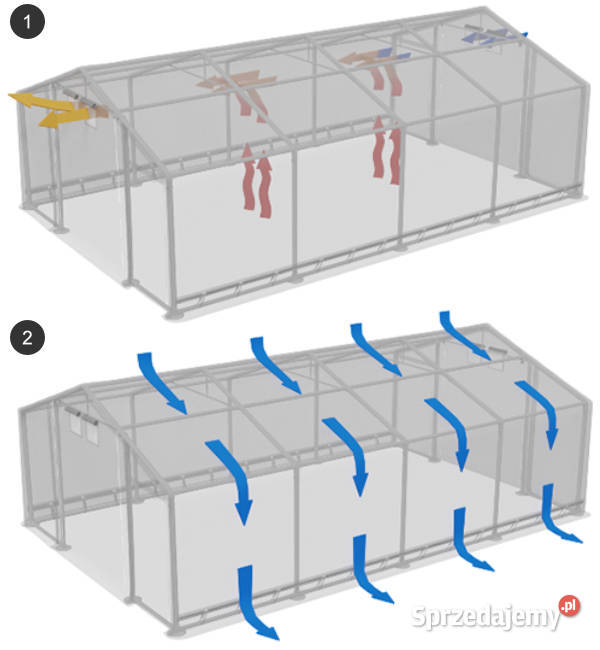 1

2

Sprzedajemy.pl