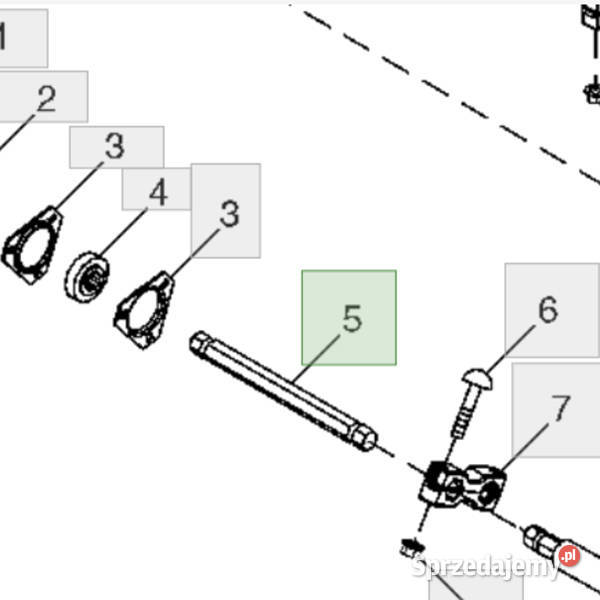 1
2
3
4
3
5
6
7
Sprzedajemy.pl