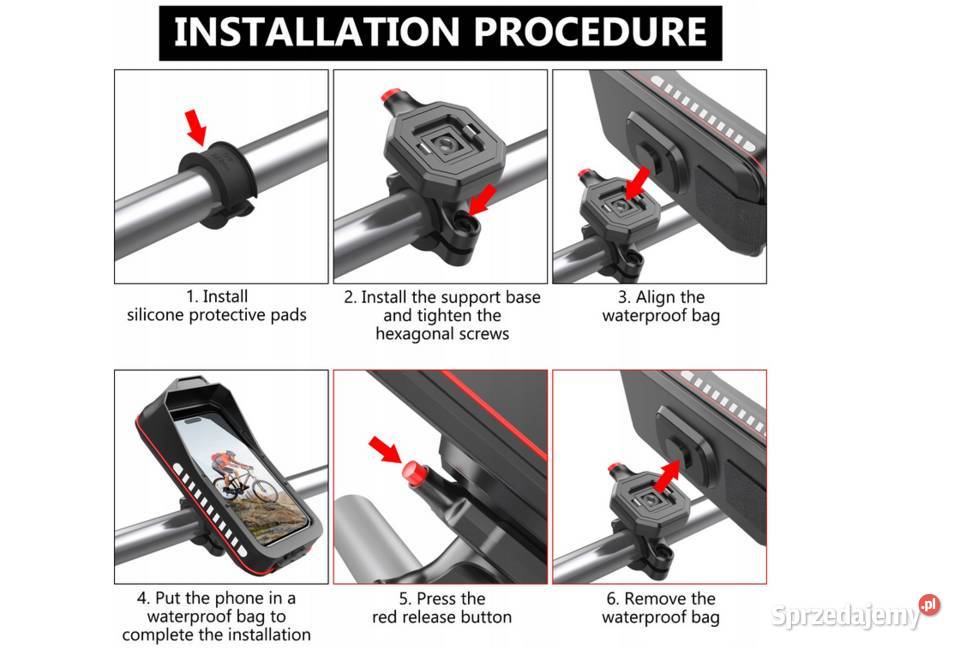 INSTALLATION PROCEDURE

1. Install silicone protective pads

2. Install the support base and tighten the hexagonal screws

3. Align the waterproof bag

4. Put the phone in a waterproof bag to complete the installation

5. Press the red release button

6. Remove the waterproof bag

Sprzedajemy.pl