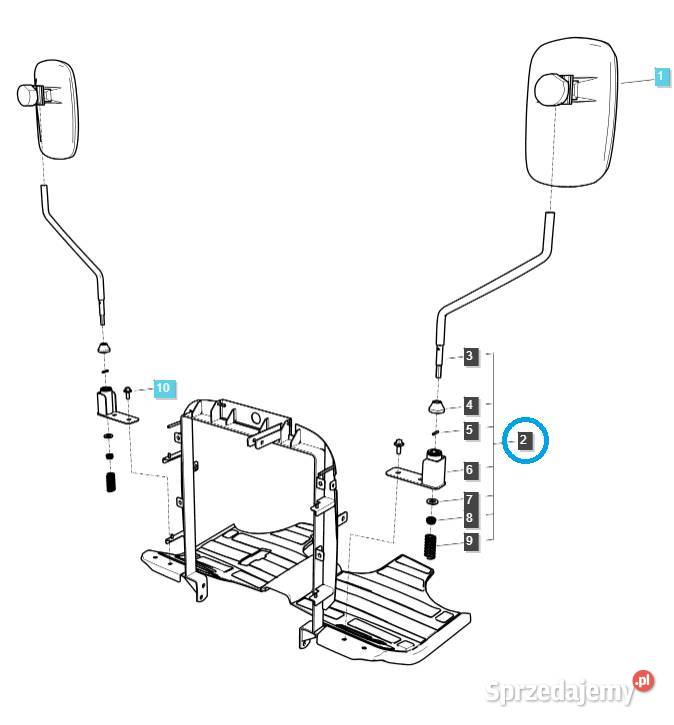 1
10
3
4
5
2
6
7
8
9
Sprzedajemy.pl