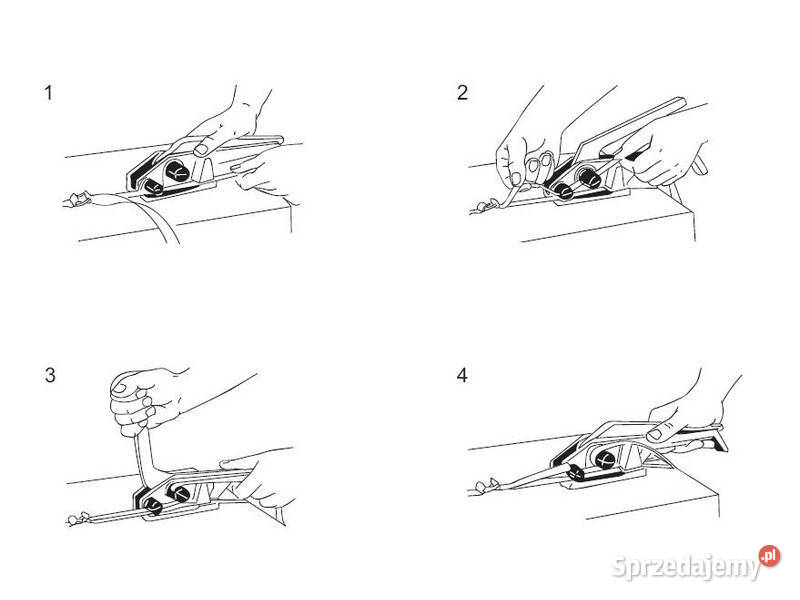 1

2

3

4

Sprzedajemy.pl