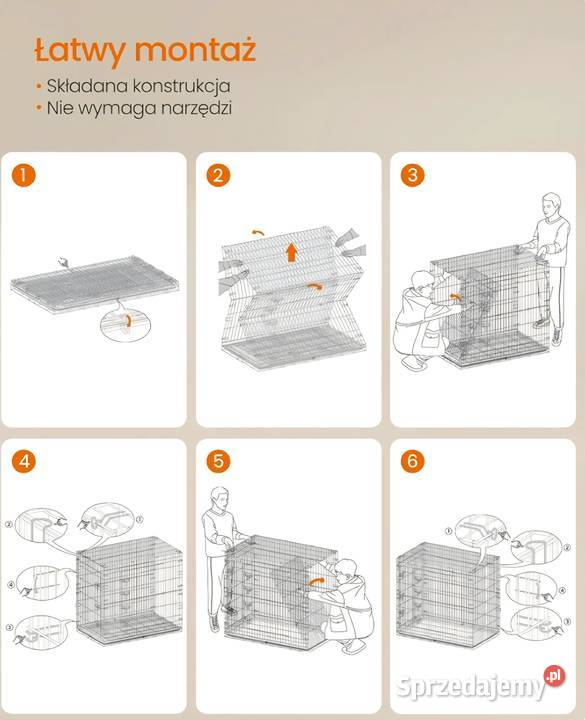 Łatwy montaż
• Składana konstrukcja
• Nie wymaga narzędzi

1

2

3

4

②
①
④
③

5

6

①
②
④
③

Sprzedajemy.pl