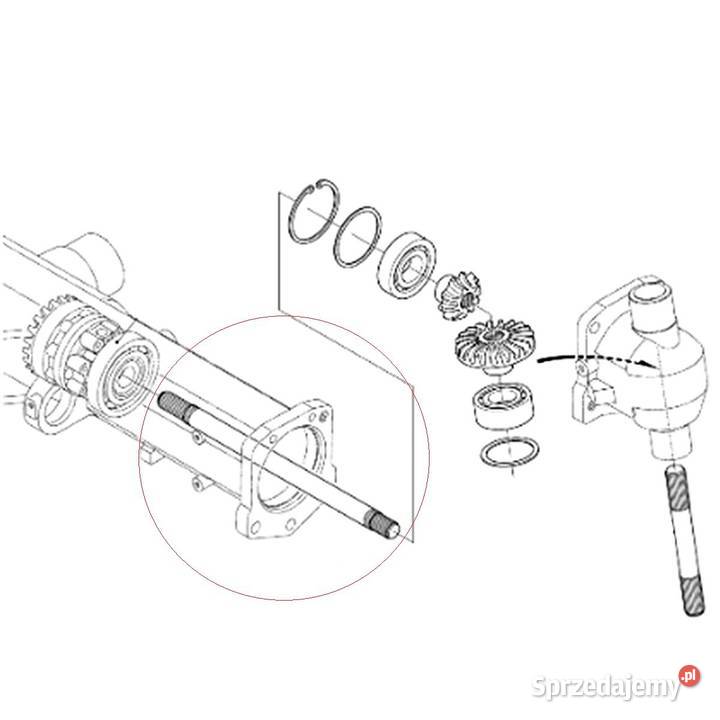 Sprzedajemy.pl