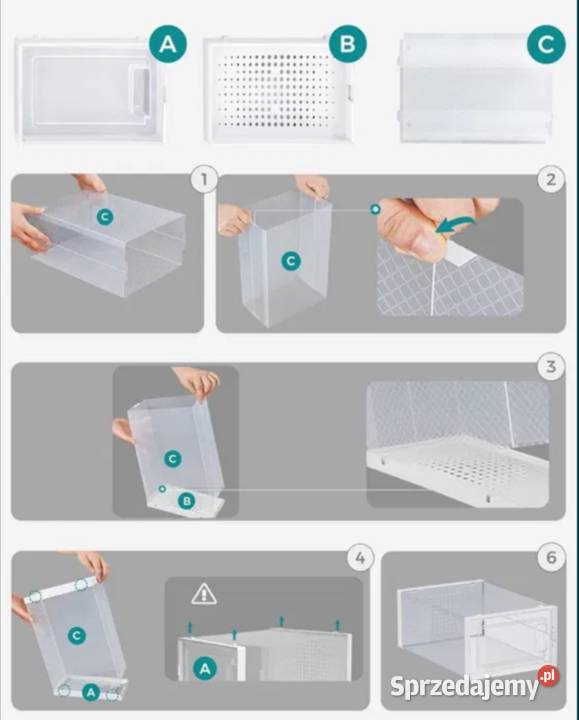 A
B
C
1
C
2
C
3
C
B
4
C
A
A
6
Sprzedajemy.pl