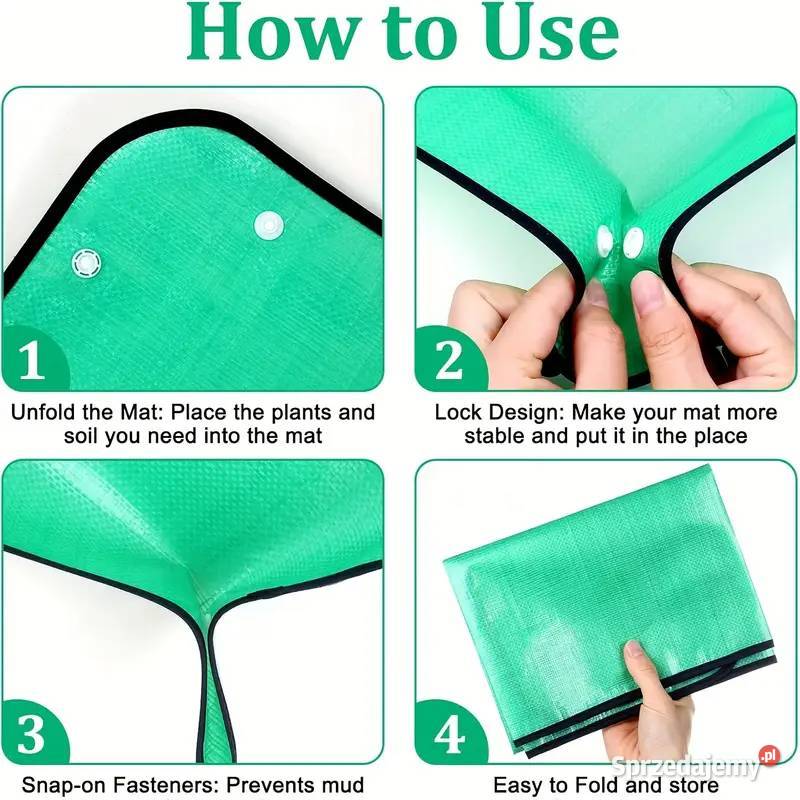 How to Use

1

Unfold the Mat: Place the plants and soil you need into the mat

2

Lock Design: Make your mat more stable and put it in the place

3

Snap-on Fasteners: Prevents mud

4

Easy to Fold and store

Sprzedajemy.pl