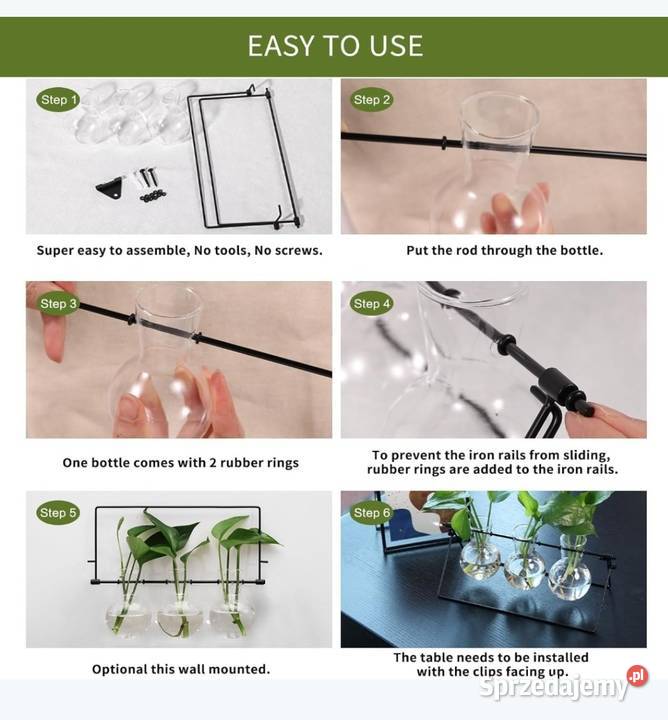 EASY TO USE

Step 1

Super easy to assemble, No tools, No screws.

Step 2

Put the rod through the bottle.

Step 3

One bottle comes with 2 rubber rings

Step 4

To prevent the iron rails from sliding, rubber rings are added to the iron rails.

Step 5

Optional this wall mounted.

Step 6

The table needs to be installed with the clips facing up.

Sprzedajemy.pl