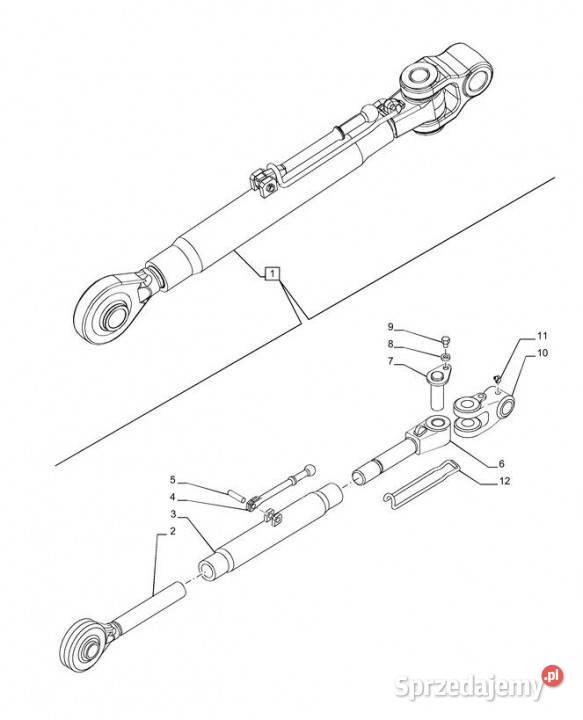 1
9
8
7
11
10
6
12
5
4
3
2
Sprzedajemy.pl