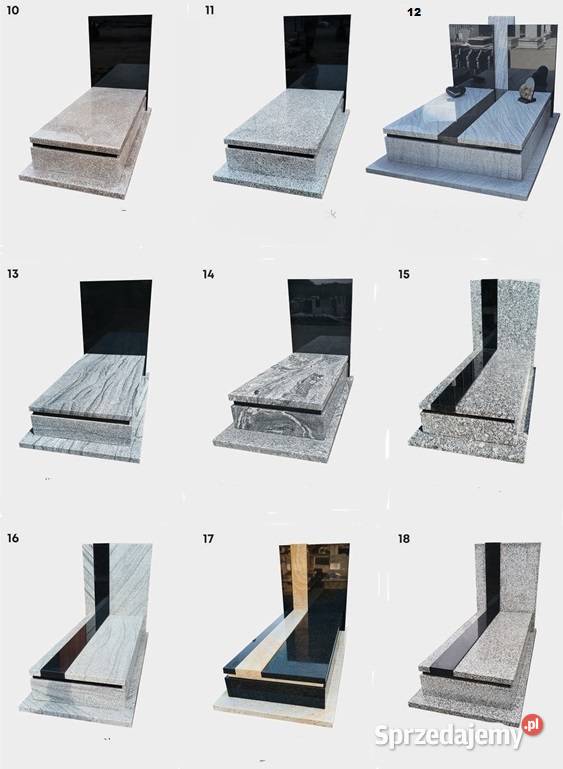 10

11

12

13

14

15

16

17

18

Sprzedajemy.pl