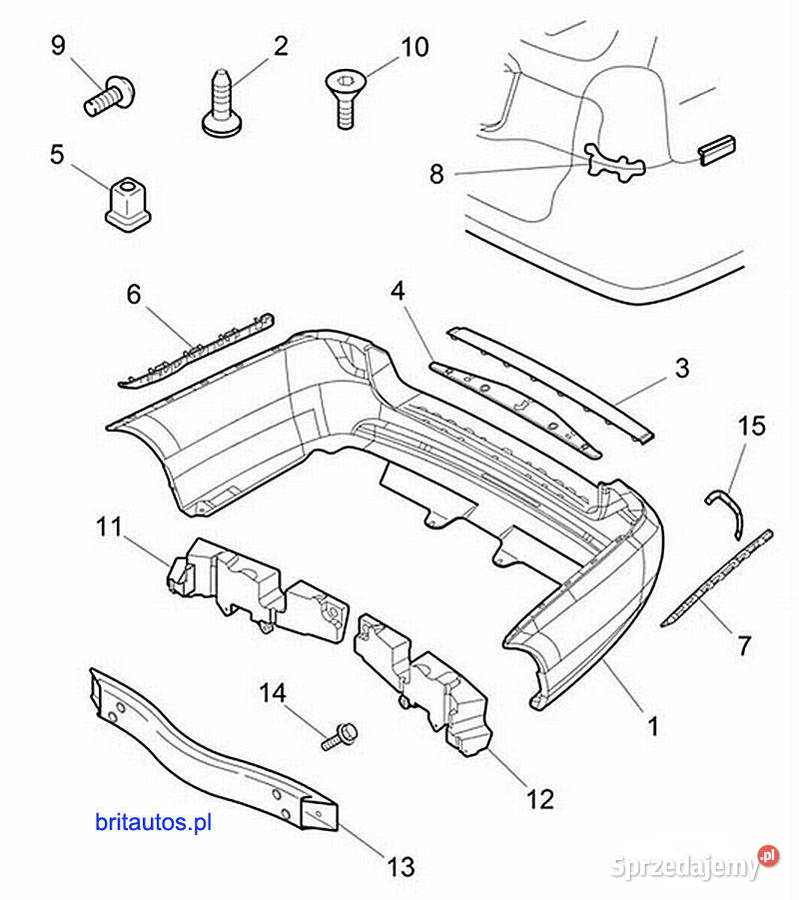 9
2
10
5
8
6
4
3
15
11
7
14
1
12
britautos.pl
13
Sprzedajemy.pl