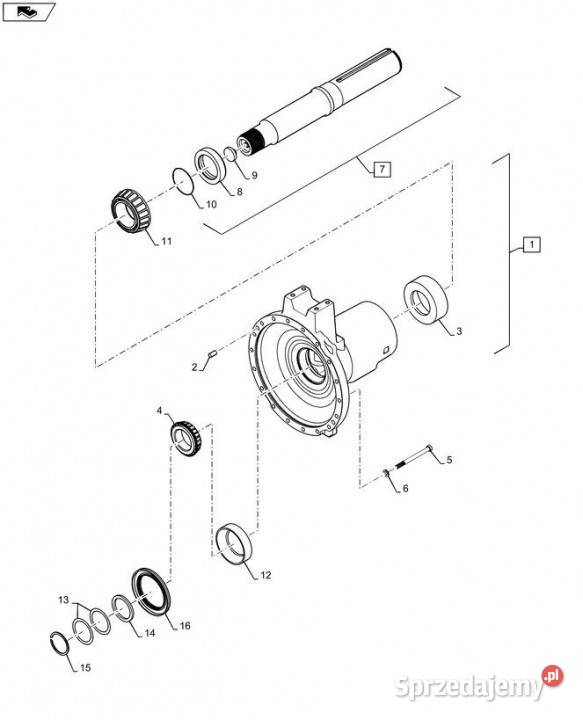 7
9
8
10
11
1
3
2
4
5
6
12
13
14
16
15
Sprzedajemy.pl