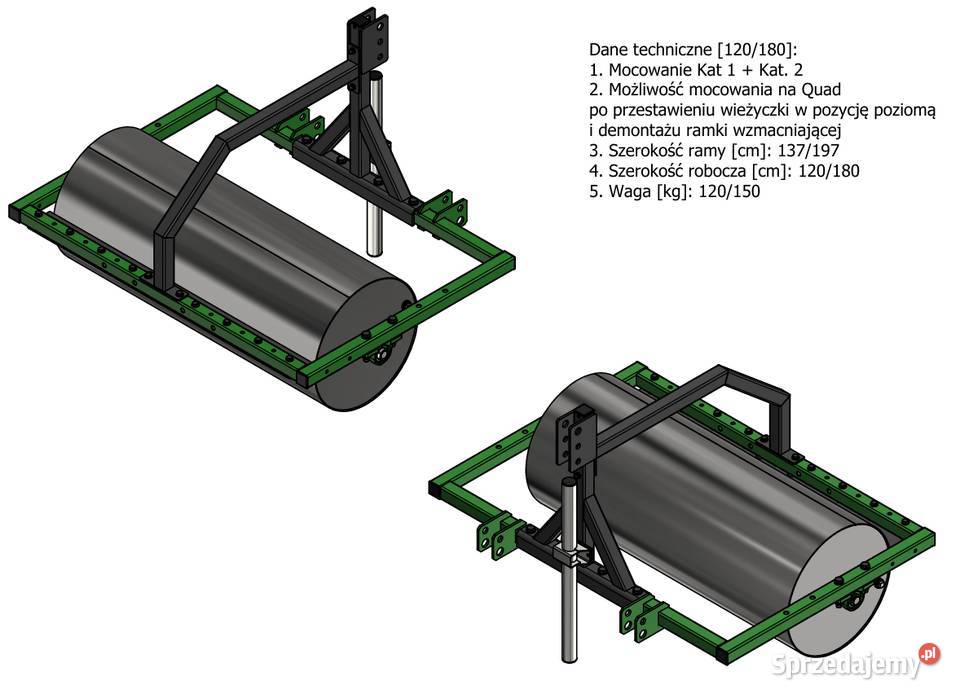 Dane techniczne [120/180]:
1. Mocowanie Kat 1 + Kat. 2
2. Możliwość mocowania na Quad
po przestawieniu wieżyczki w pozycję poziomą
i demontażu ramki wzmacniającej
3. Szerokość ramy [cm]: 137/197
4. Szerokość robocza [cm]: 120/180
5. Waga [kg]: 120/150

Sprzedajemy.pl