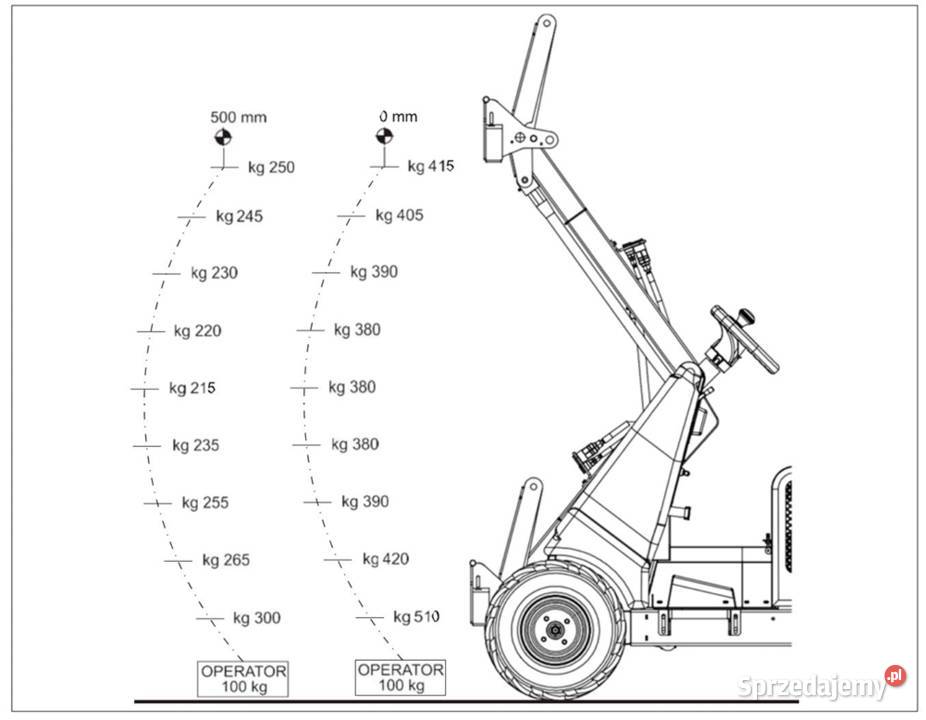 500 mm
kg 250
kg 245
kg 230
kg 220
kg 215
kg 235
kg 255
kg 265
kg 300
OPERATOR 100 kg

0 mm
kg 415
kg 405
kg 390
kg 380
kg 380
kg 380
kg 390
kg 420
kg 510
OPERATOR 100 kg

Sprzedajemy.pl