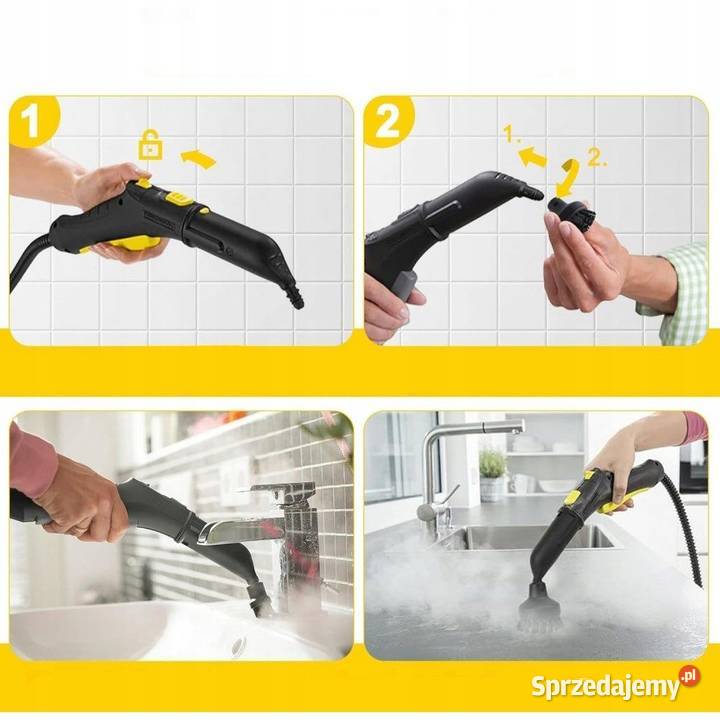 1

2

1.

2.

Sprzedajemy.pl