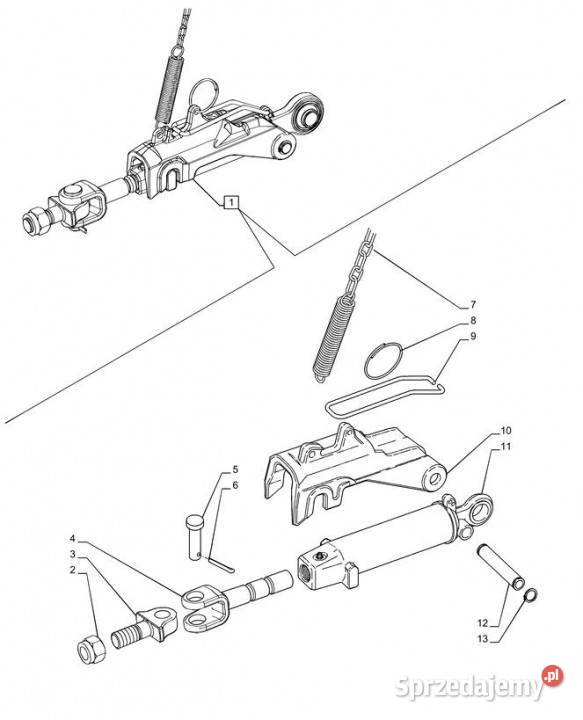 1

7
8
9

10
11

5
6

4
3
2

12
13

Sprzedajemy.pl