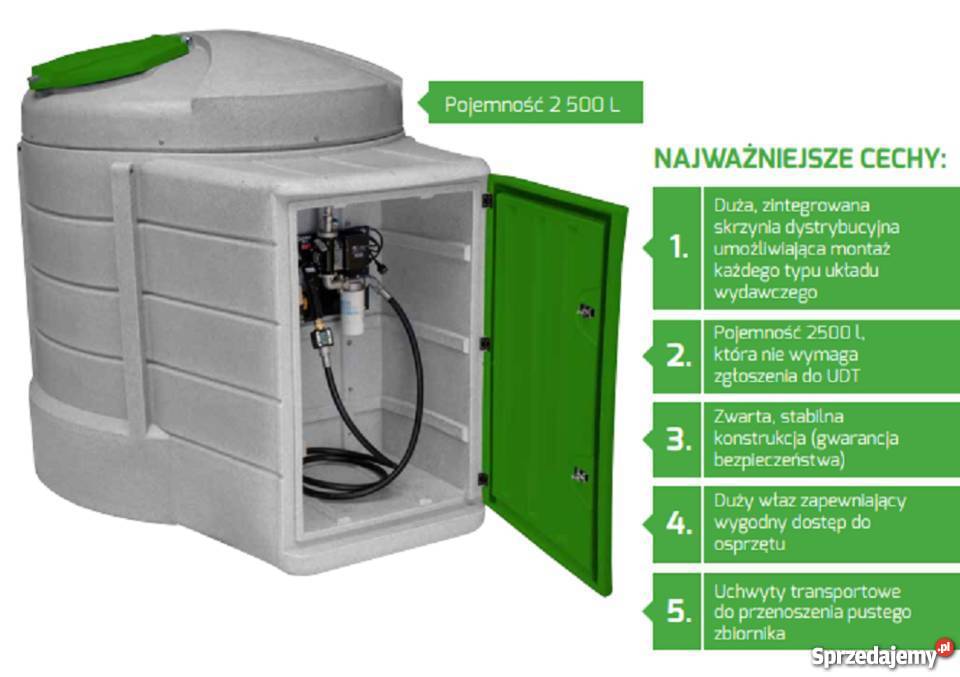 Pojemność 2 500 L

NAJWAŻNIEJSZE CECHY:

1. Duża, zintegrowana skrzynia dystrybucyjna umożliwiająca montaż każdego typu układu wydawczego

2. Pojemność 2500 l, która nie wymaga zgłoszenia do UDT

3. Zwarta, stabilna konstrukcja (gwarancja bezpieczeństwa)

4. Duży właz zapewniający wygodny dostęp do osprzętu

5. Uchwyty transportowe do przenoszenia pustego zbiornika

Sprzedajemy.pl