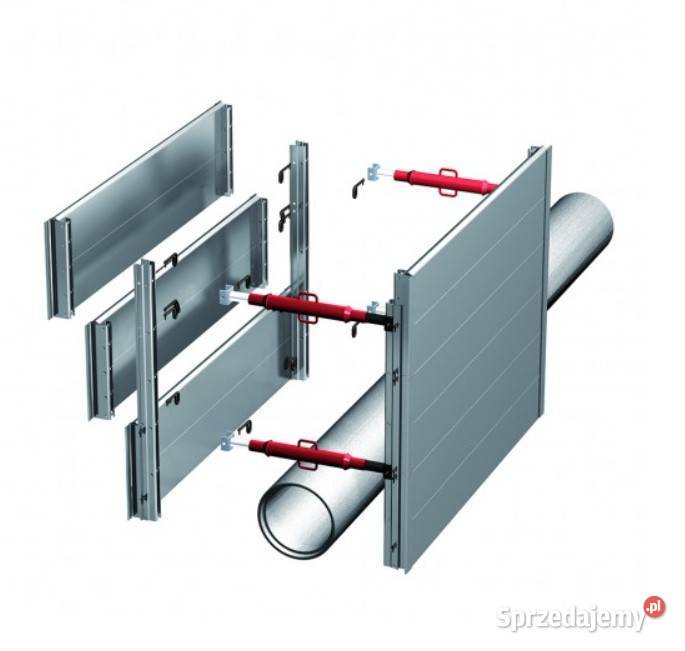 Sprzedajemy.pl