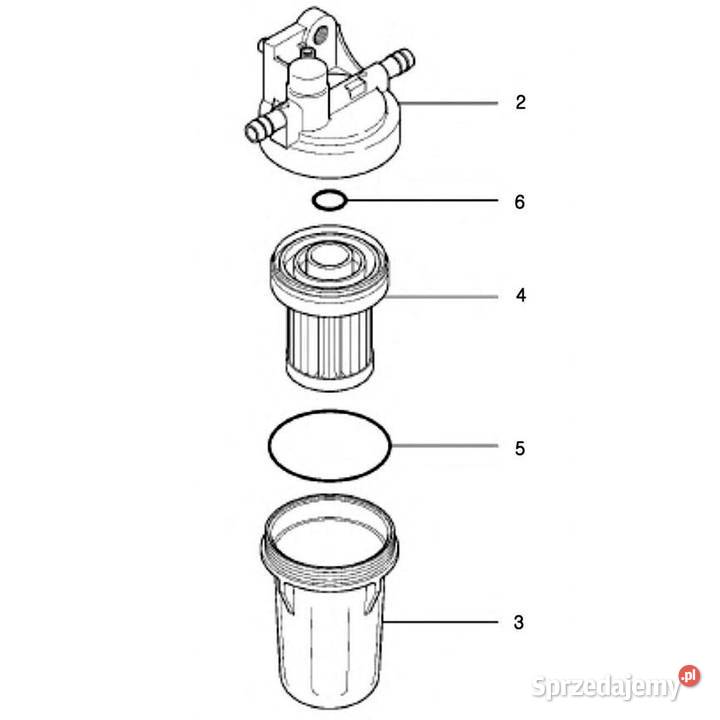 2

6

4

5

3

Sprzedajemy.pl