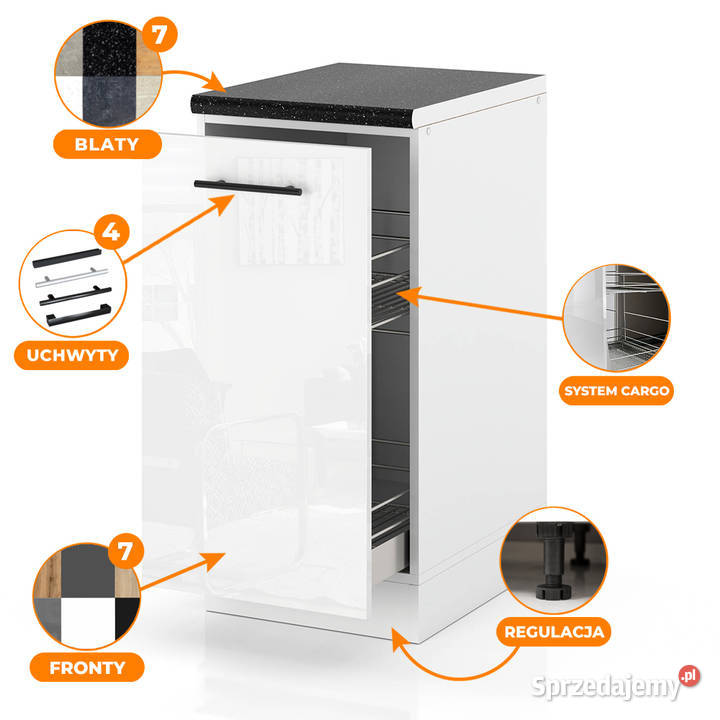 7

BLATY

4

UCHWYTY

SYSTEM CARGO

7

FRONTY

REGULACJA

Sprzedajemy.pl