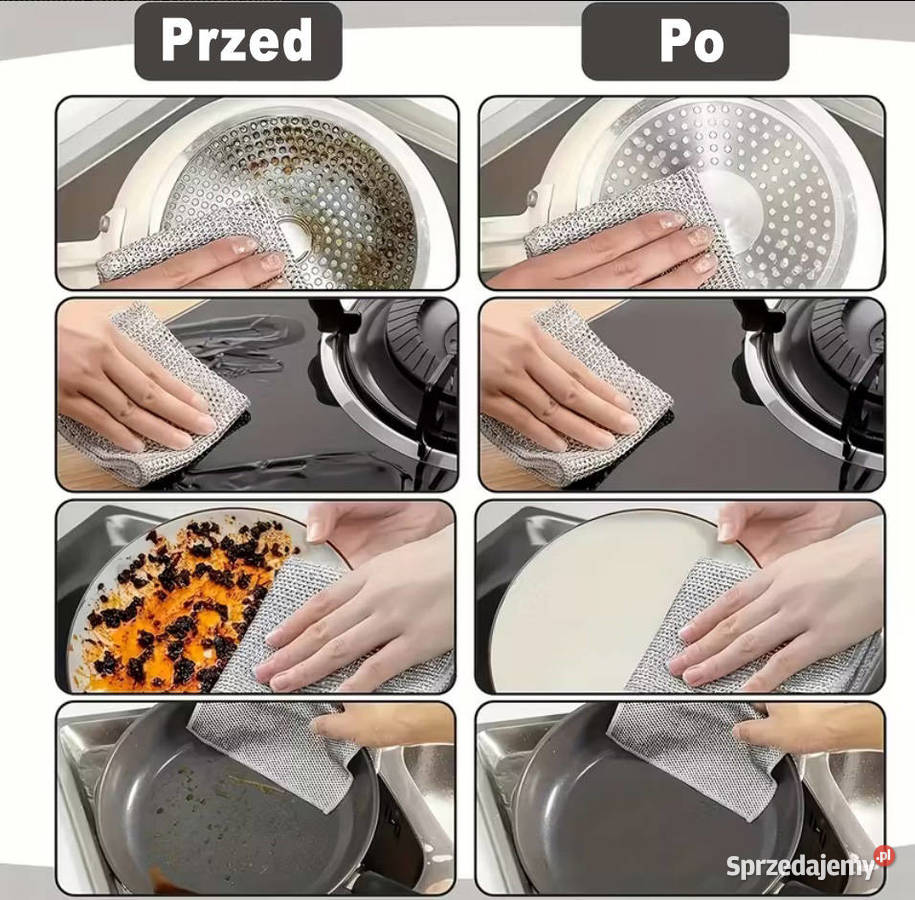 Przed

Po

Sprzedajemy.pl