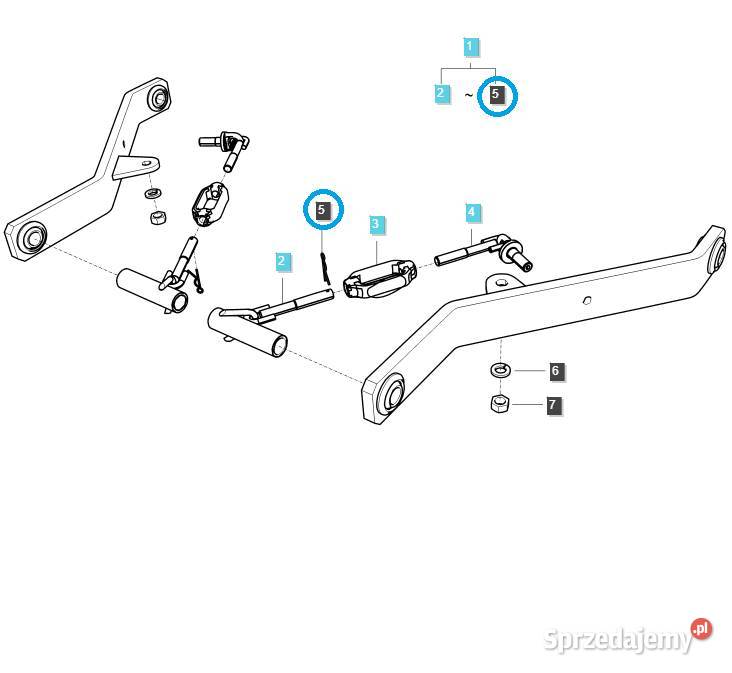 1
2 ~ 5
5
3
4
2
6
7
Sprzedajemy.pl