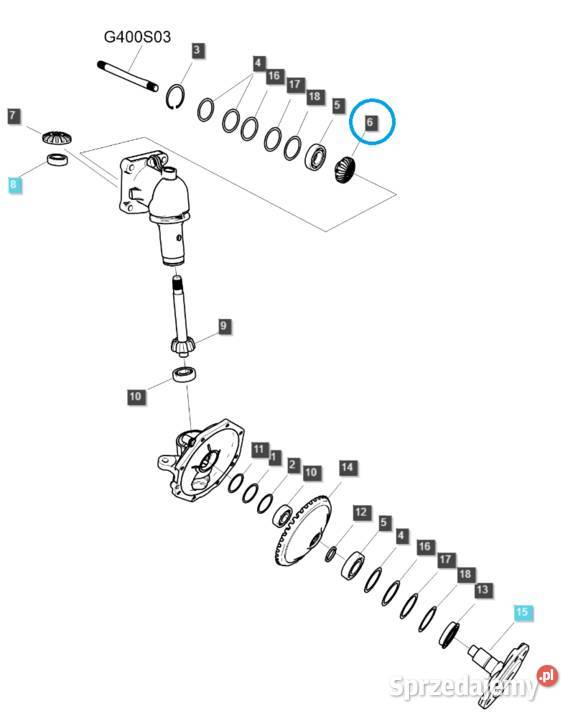 G400S03

3

4

16

17

18

5

6

7

8

9

10

11

1

2

10

14

12

5

4

16

17

18

13

15

Sprzedajemy.pl