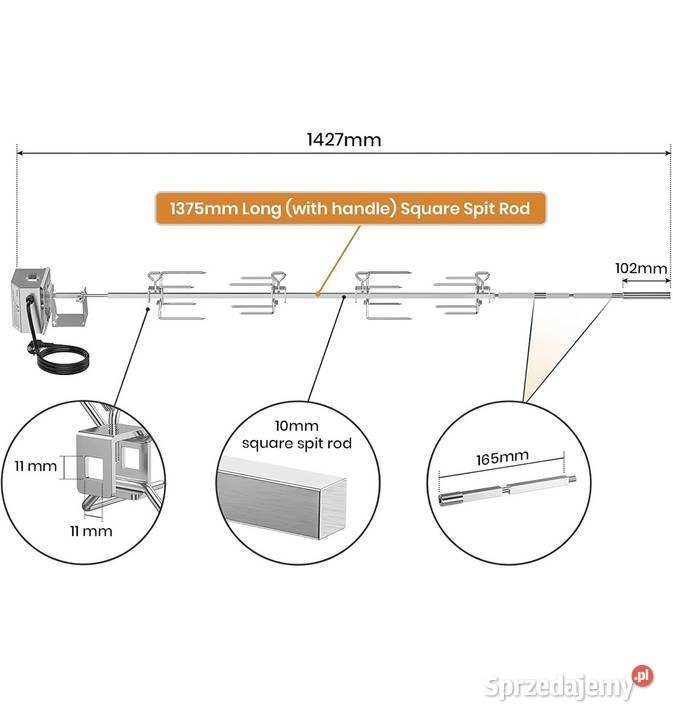 1427mm

1375mm Long (with handle) Square Spit Rod

102mm

11 mm

11 mm

10mm
square spit rod

165mm

Sprzedajemy.pl