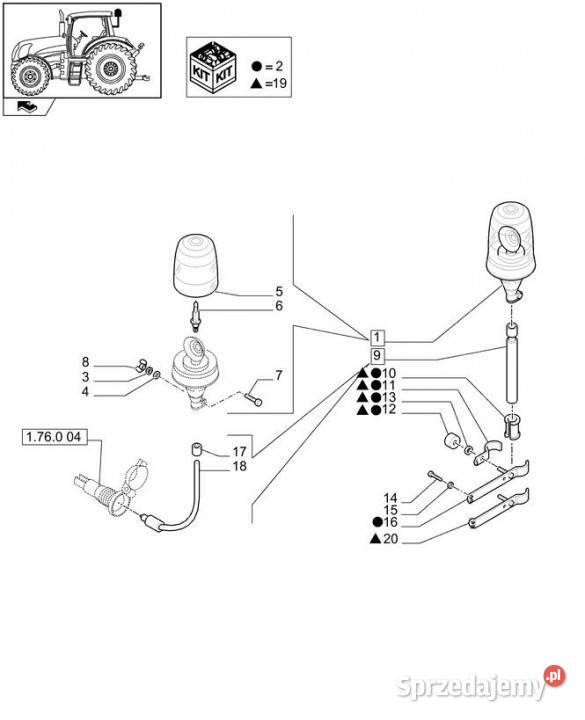 KIT KIT
● = 2
▲ = 19

5
6
8
3
4
7
1.76.0 04
17
18
1
9
▲●10
▲●11
▲●13
▲●12
14
15
●16
▲20

Sprzedajemy.pl