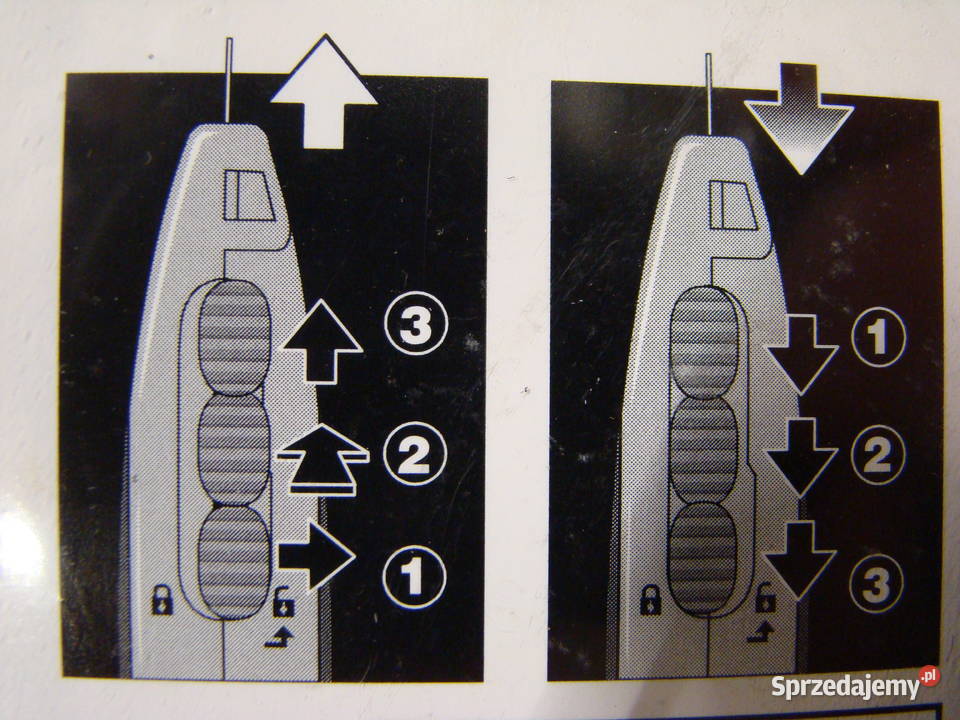 3
2
1

1
2
3

Sprzedajemy.pl