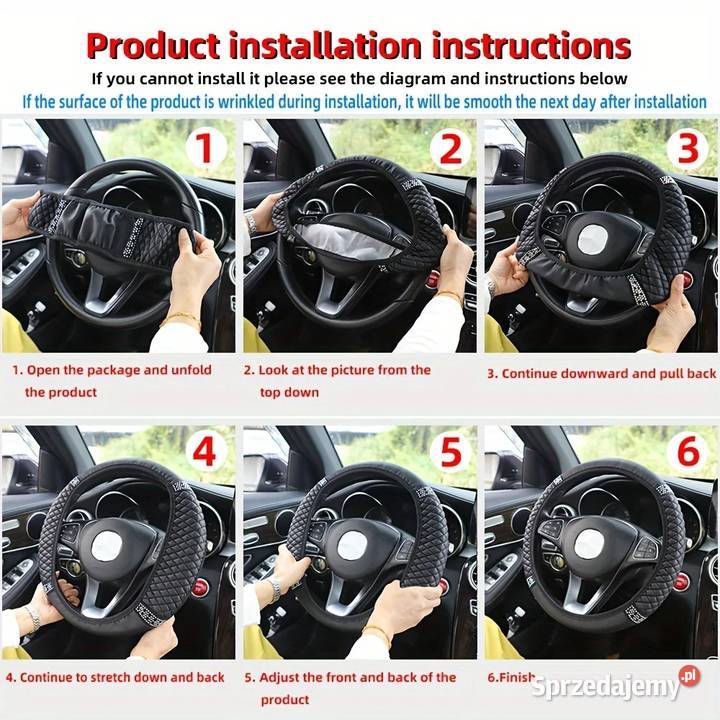 Product installation instructions

If you cannot install it please see the diagram and instructions below

If the surface of the product is wrinkled during installation, it will be smooth the next day after installation

1

2

3

1. Open the package and unfold the product

2. Look at the picture from the top down

3. Continue downward and pull back

4

5

6

4. Continue to stretch down and back

5. Adjust the front and back of the product

6.Finish

Sprzedajemy.pl