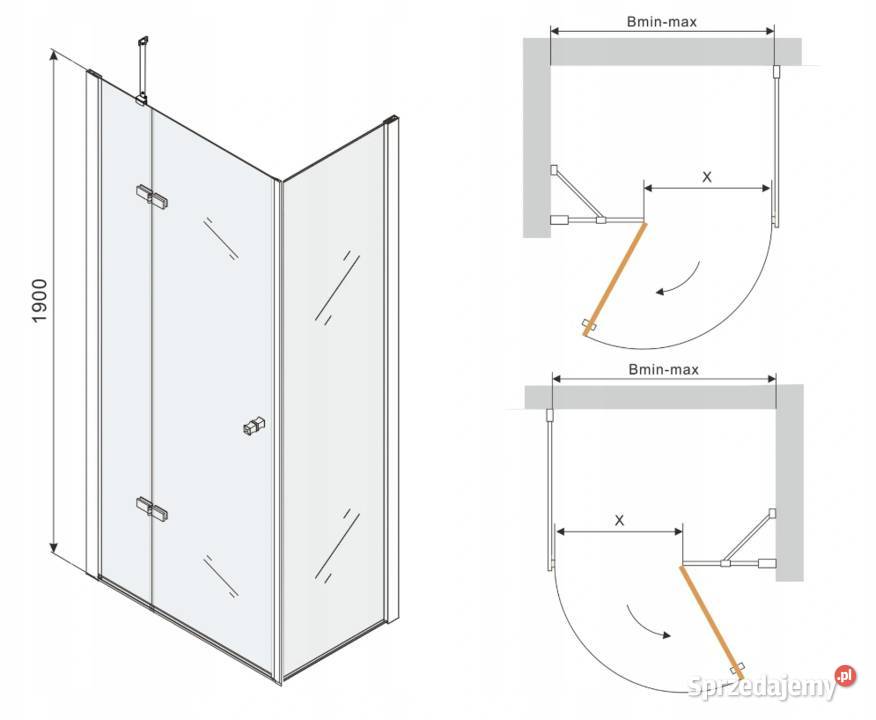 1900

Bmin-max

X

Bmin-max

X

Sprzedajemy.pl