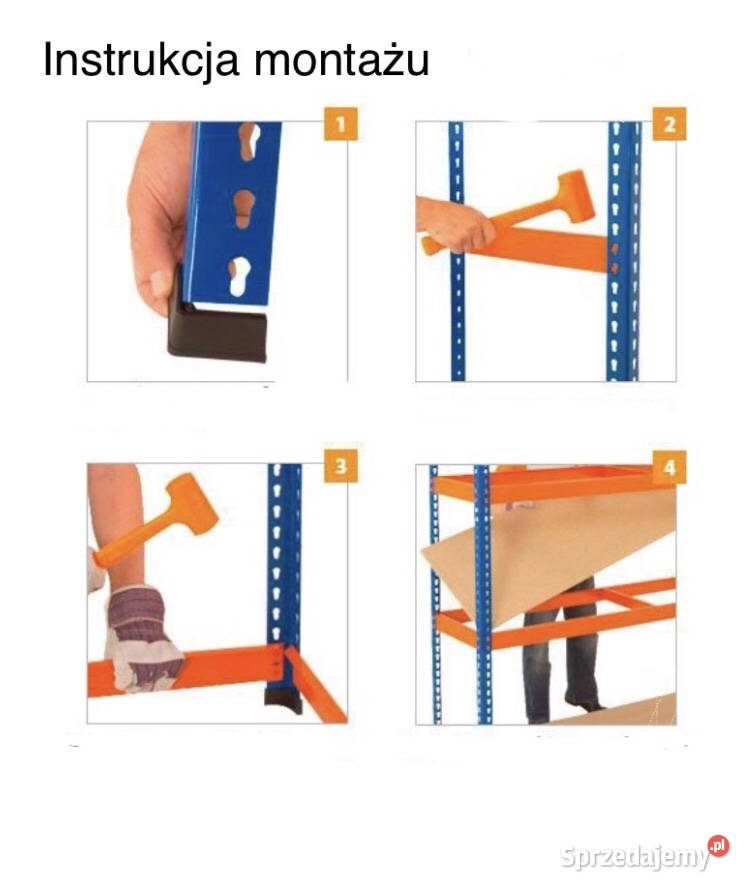 Instrukcja montażu

1

2

3

4

Sprzedajemy.pl