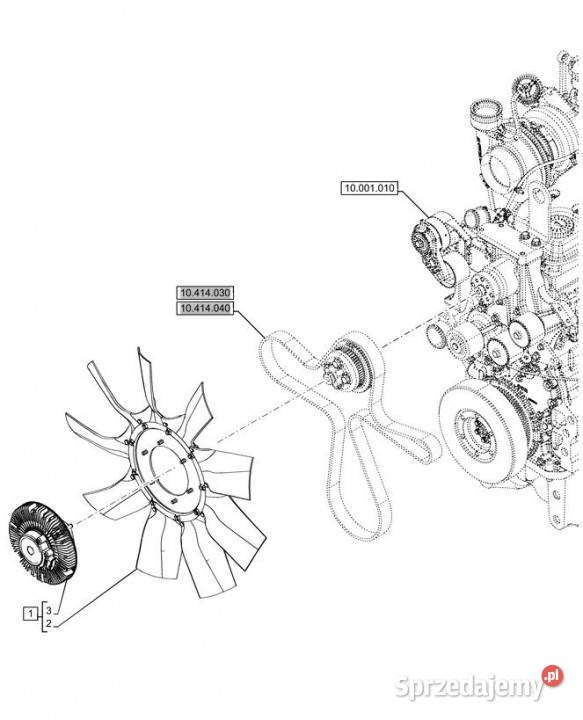 10.001.010

10.414.030
10.414.040

1
3
2

Sprzedajemy.pl