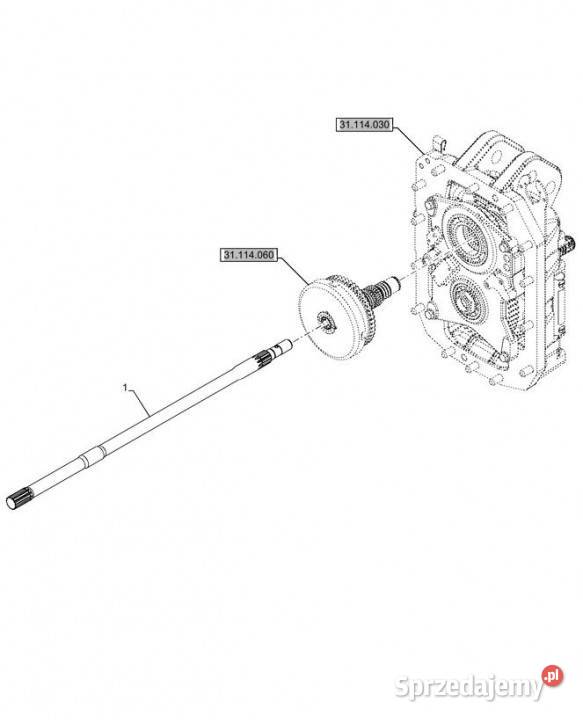 31.114.030

31.114.060

1

Sprzedajemy.pl