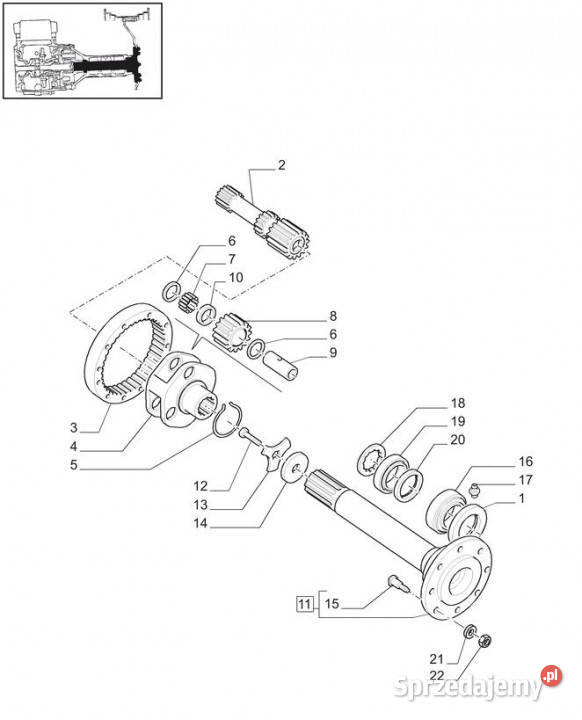 2

6
7
10

8
6
9

3
4
5

12
13
14

18
19
20

16
17
1

11
15

21
22

Sprzedajemy.pl