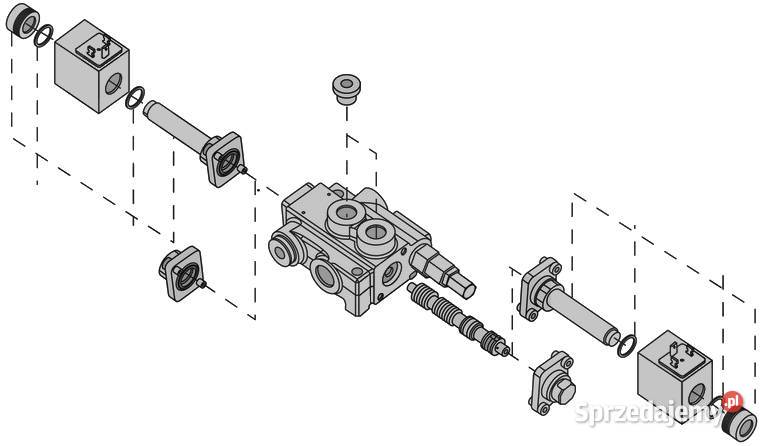 Sprzedajemy.pl