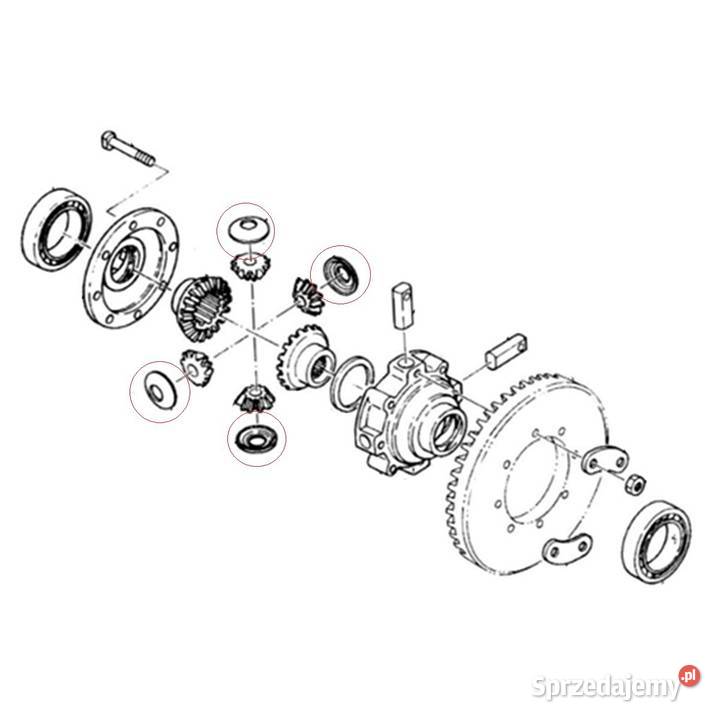 Sprzedajemy.pl