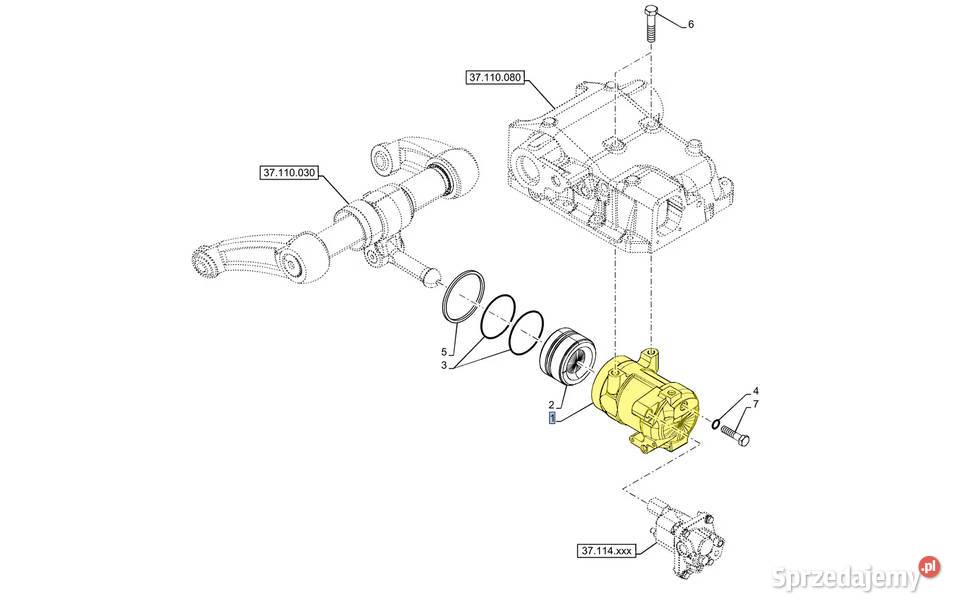 6
37.110.080
37.110.030
5
3
2
1
4
7
37.114.xxx
Sprzedajemy.pl