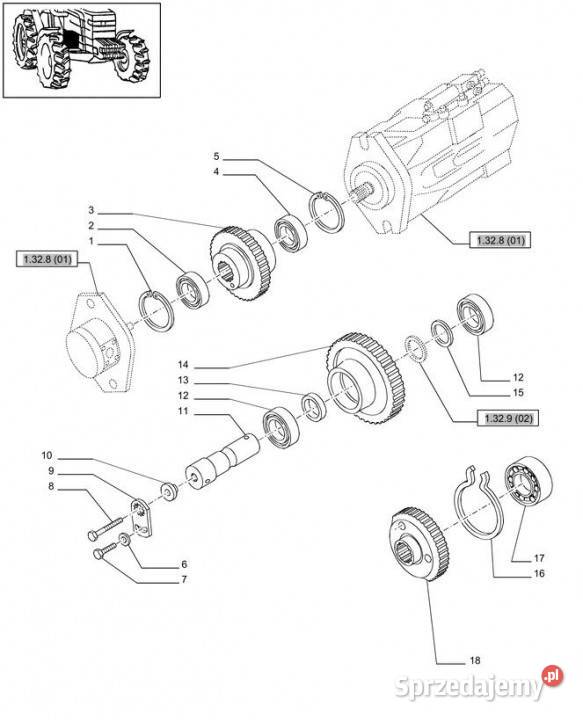 5
4
3
2
1
1.32.8 (01)
1.32.8 (01)
14
13
12
11
12
15
1.32.9 (02)
10
9
8
6
7
17
16
18
Sprzedajemy.pl