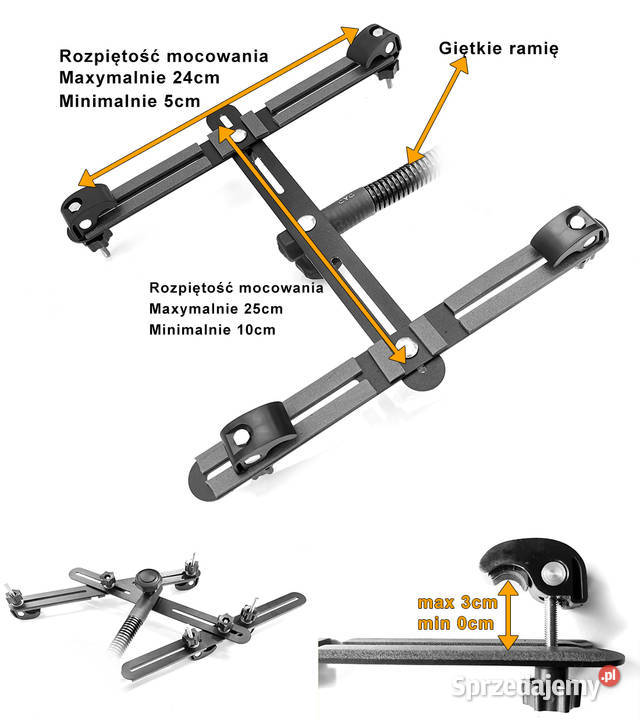 Rozpiętość mocowania
Maxymalnie 24cm
Minimalnie 5cm

Giętkie ramię

Rozpiętość mocowania
Maxymalnie 25cm
Minimalnie 10cm

max 3cm
min 0cm

Sprzedajemy.pl