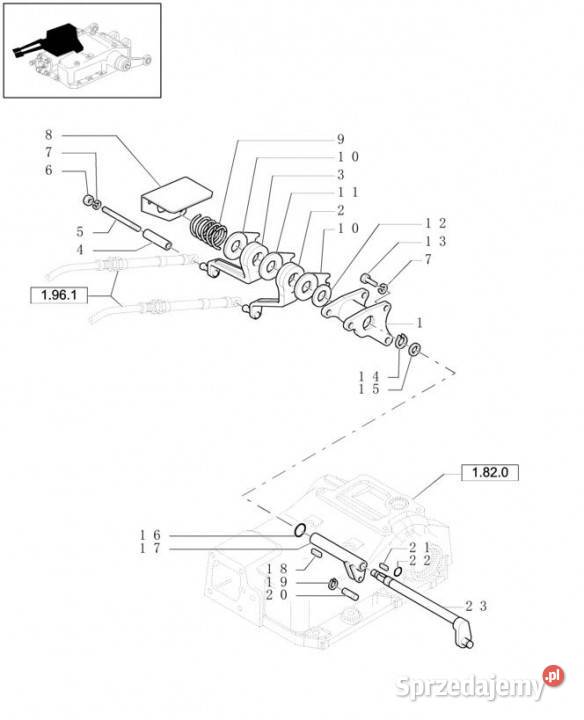 8
7
6
5
4
1.96.1
9
10
3
11
2
10
12
13
7
1
14
15
1.82.0
16
17
18
19
20
21
22
23
Sprzedajemy.pl