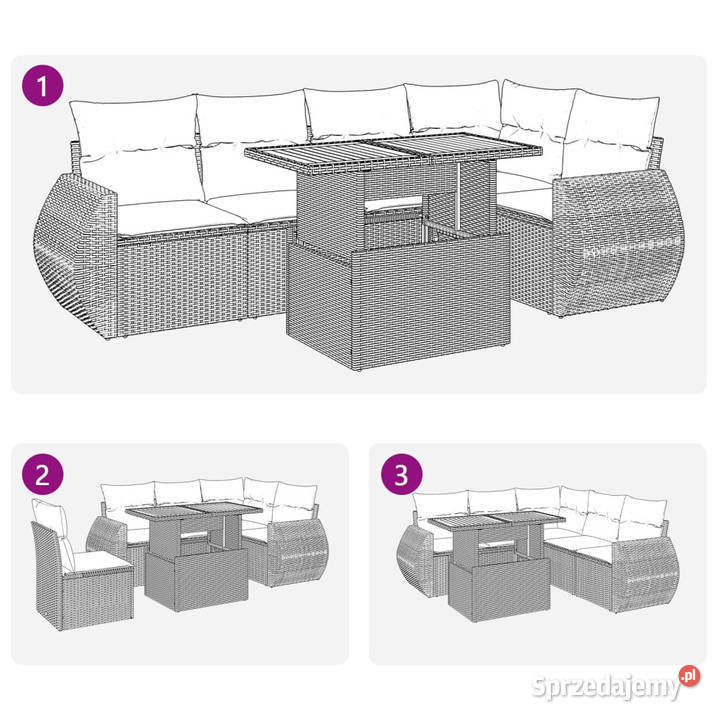 1

2

3

Sprzedajemy.pl