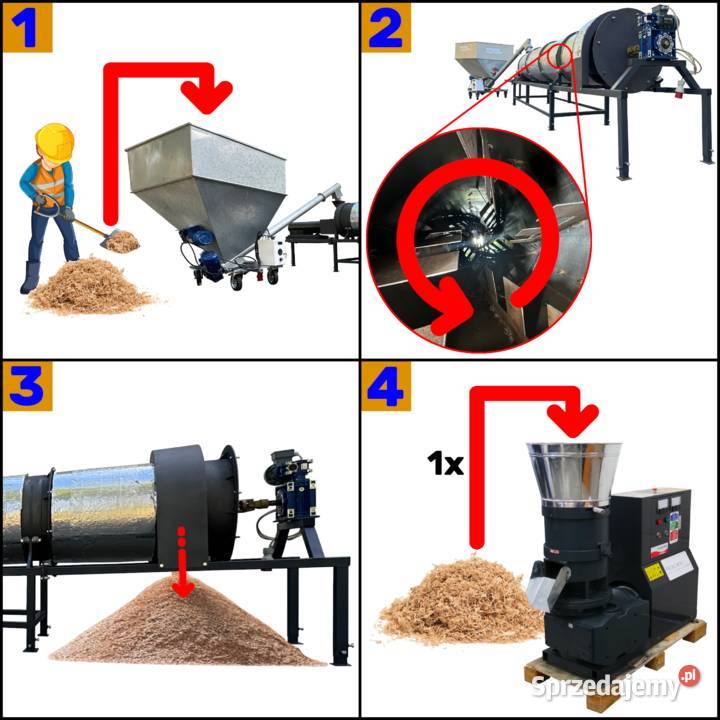 1

2

3

4

1x

Sprzedajemy.pl